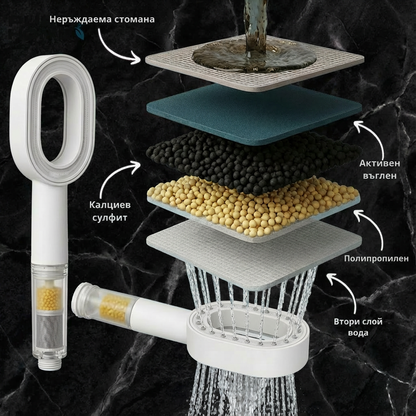 Неръждаема стомана

Активен въглен

Калциев сулфит

Полипропилен

Втори слой вода